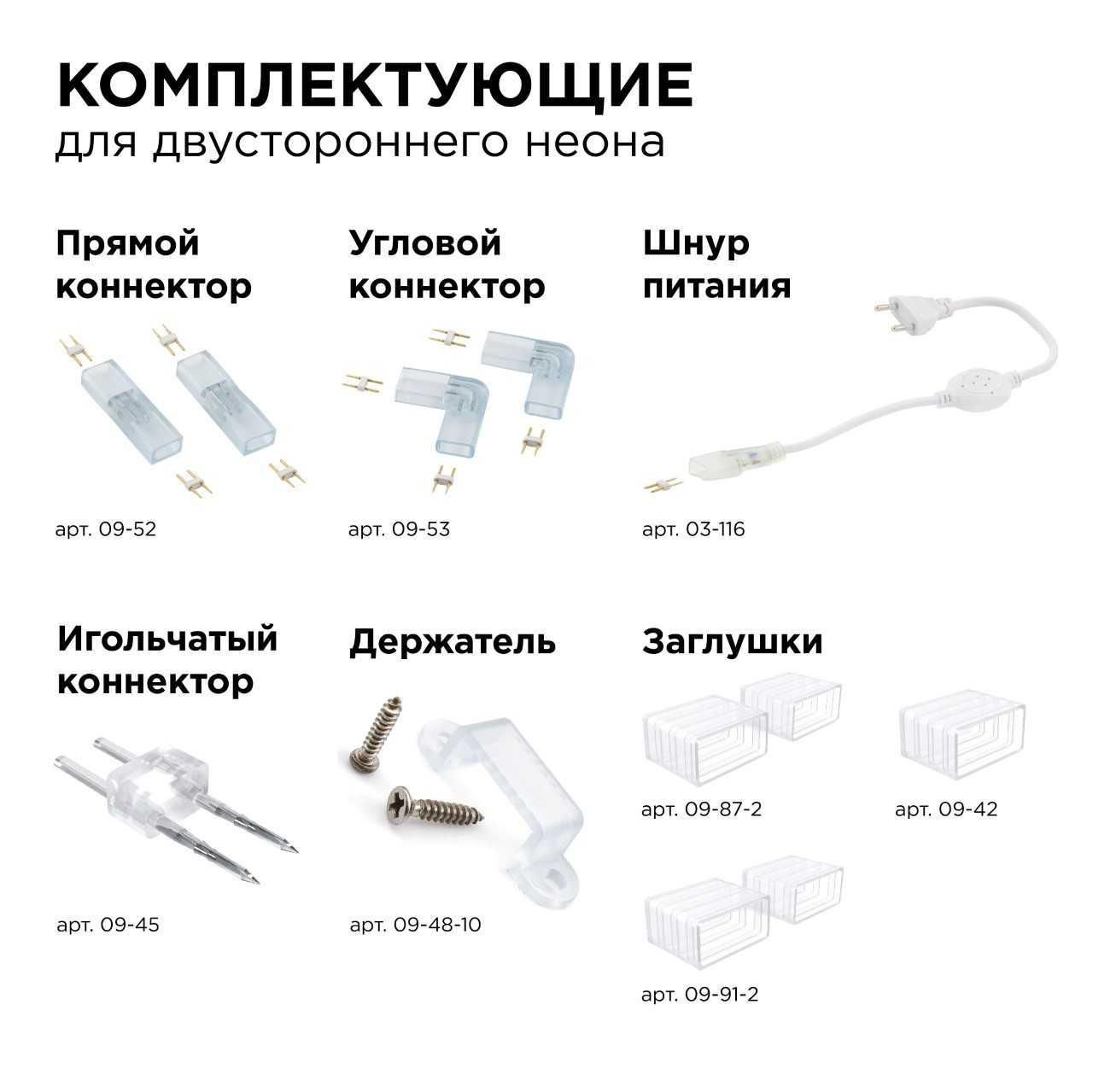 КОМПЛЕКТУЮЩИЕ
для двустороннего неона

Прямой коннектор

арт. 09-52

Угловой коннектор

арт. 09-53

Шнур питания

арт. 03-116

Игольчатый коннектор

арт. 09-45

Держатель

арт. 09-48-10

Заглушки

арт. 09-87-2

арт. 09-42

арт. 09-91-2