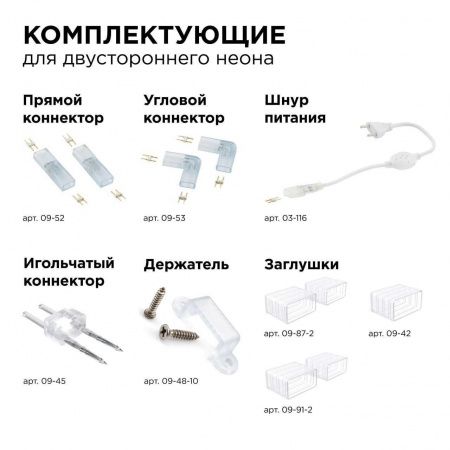 КОМПЛЕКТУЮЩИЕ
для двустороннего неона

Прямой коннектор

арт. 09-52

Угловой коннектор

арт. 09-53

Шнур питания

арт. 03-116

Игольчатый коннектор

арт. 09-45

Держатель

арт. 09-48-10

Заглушки

арт. 09-87-2

арт. 09-42

арт. 09-91-2